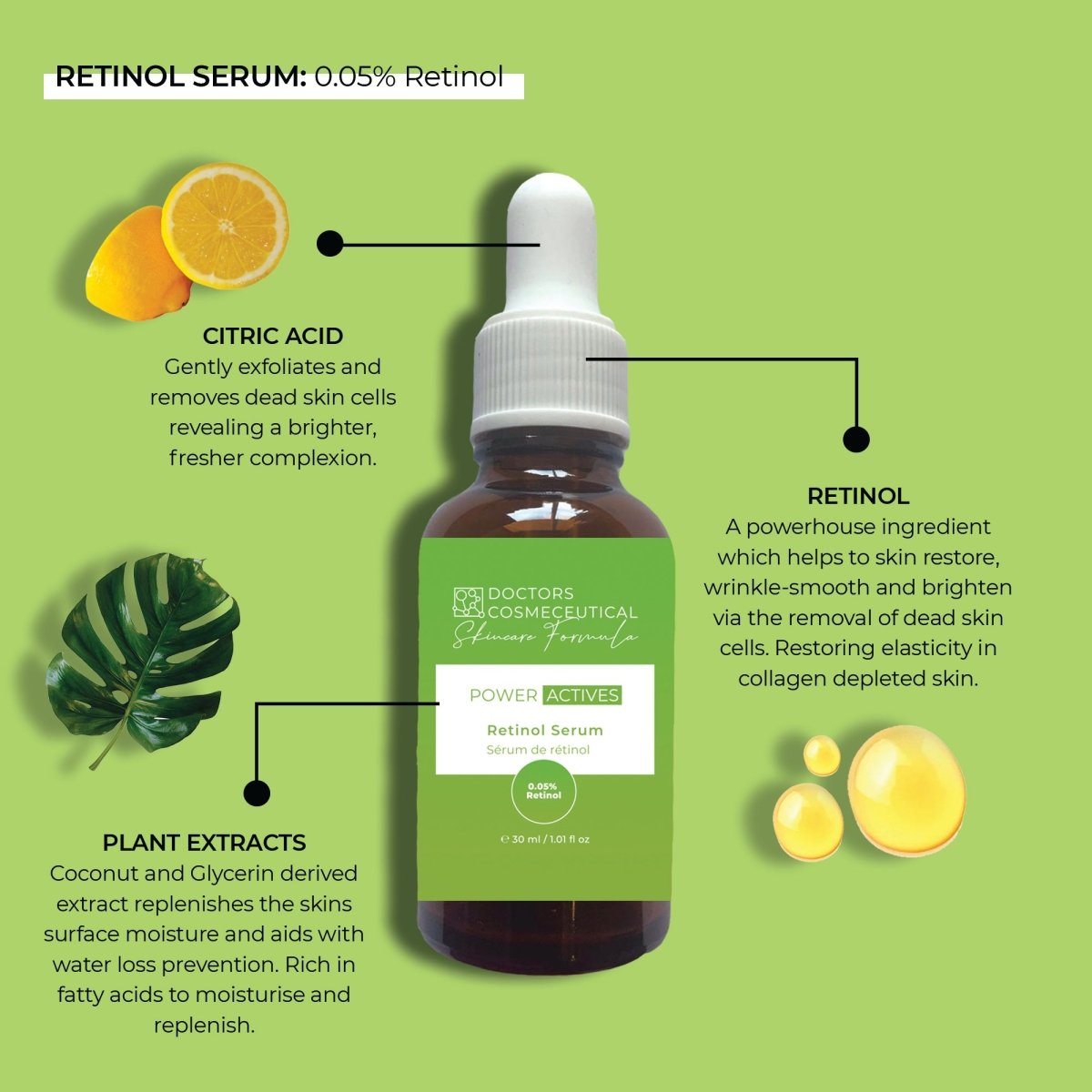 RETINOL SERUM: 0.05% Retinol

CITRIC ACID
Gently exfoliates and removes dead skin cells revealing a brighter, fresher complexion.

RETINOL
A powerhouse ingredient which helps to skin restore, wrinkle-smooth and brighten via the removal of dead skin cells. Restoring elasticity in collagen depleted skin.

DOCTORS COSMECEUTICAL
Skincare Formula

POWER ACTIVES
Retinol Serum
Sérum de rétinol

0.05% Retinol

℮ 30 ml / 1.01 fl oz

PLANT EXTRACTS
Coconut and Glycerin derived extract replenishes the skins surface moisture and aids with water loss prevention. Rich in fatty acids to moisturise and replenish.